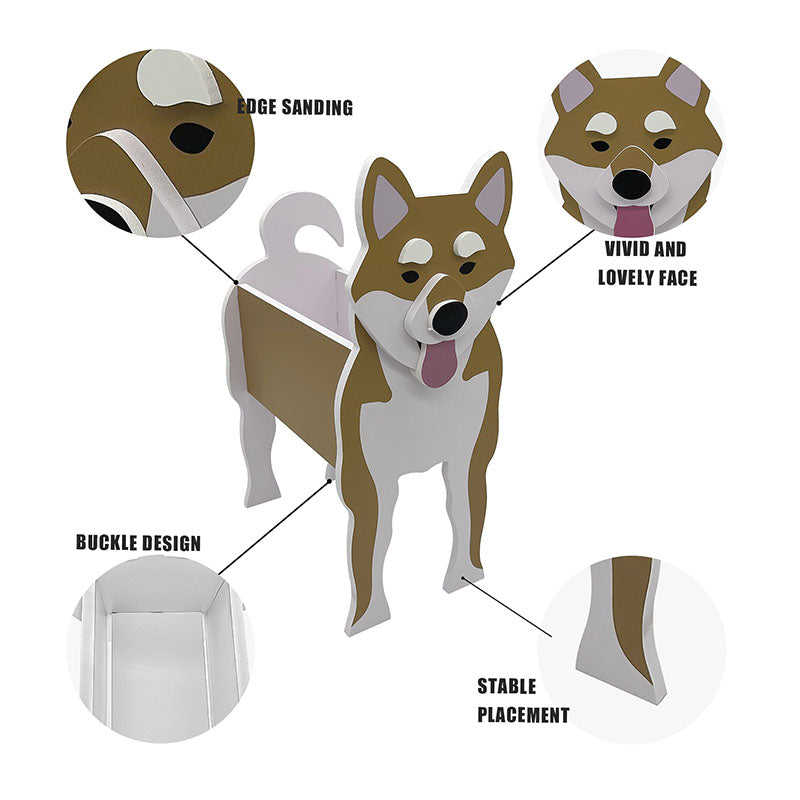 EDGE SANDING

VIVID AND LOVELY FACE

BUCKLE DESIGN

STABLE PLACEMENT