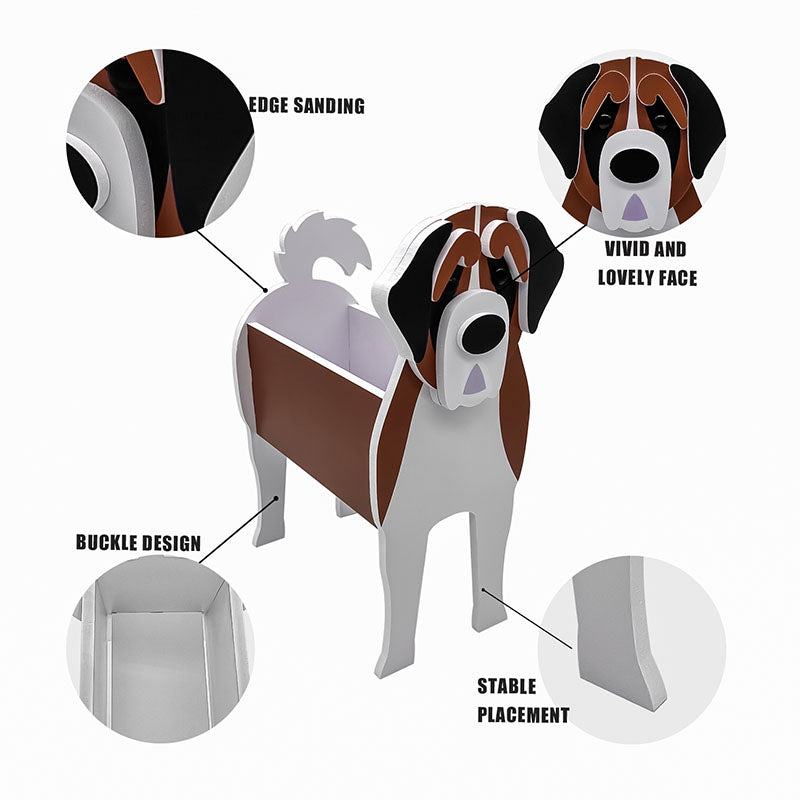 EDGE SANDING

VIVID AND LOVELY FACE

BUCKLE DESIGN

STABLE PLACEMENT